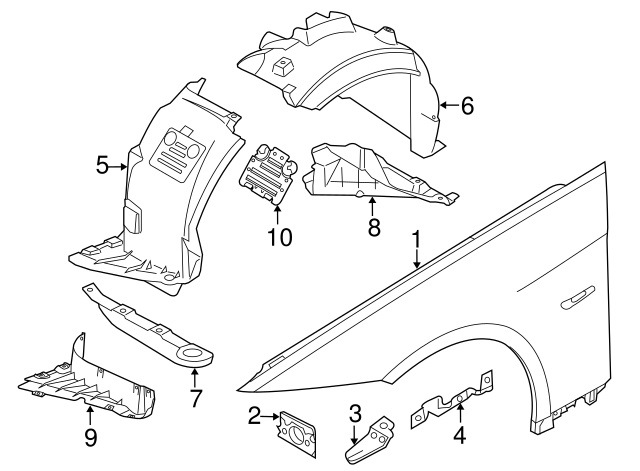 6
5
10
8
1
7
9
2
3
4