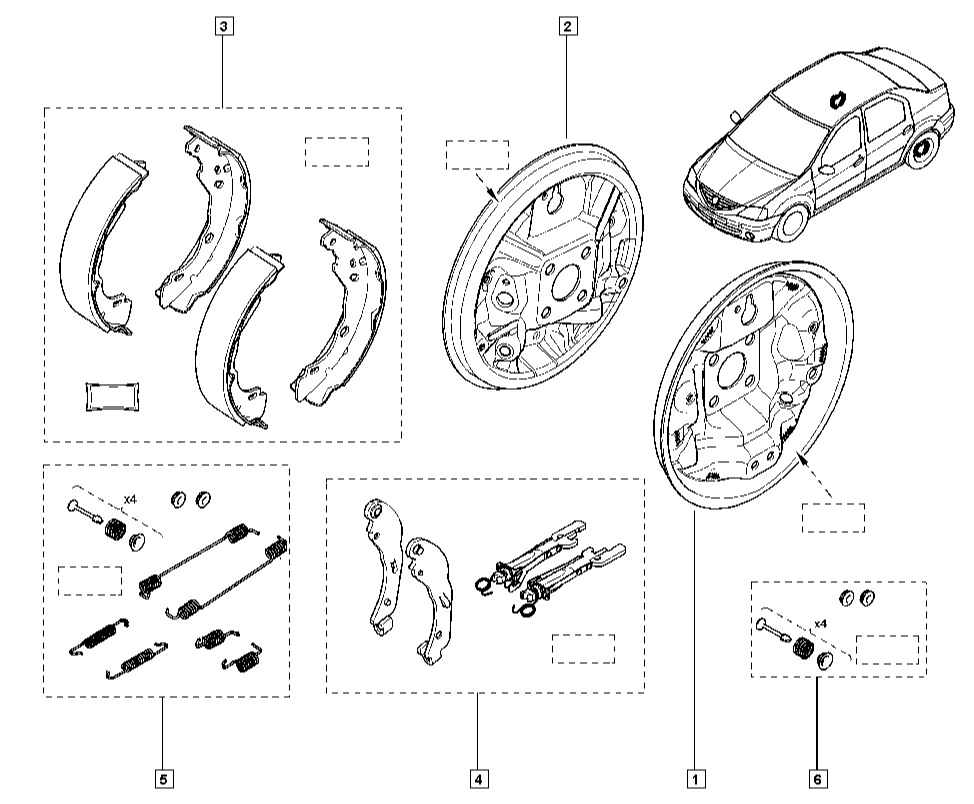 3

2

x4

x4

5

4

1

6