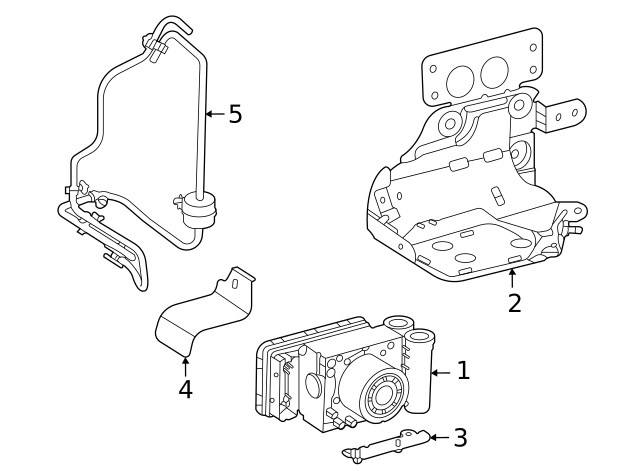 5
2
4
1
3