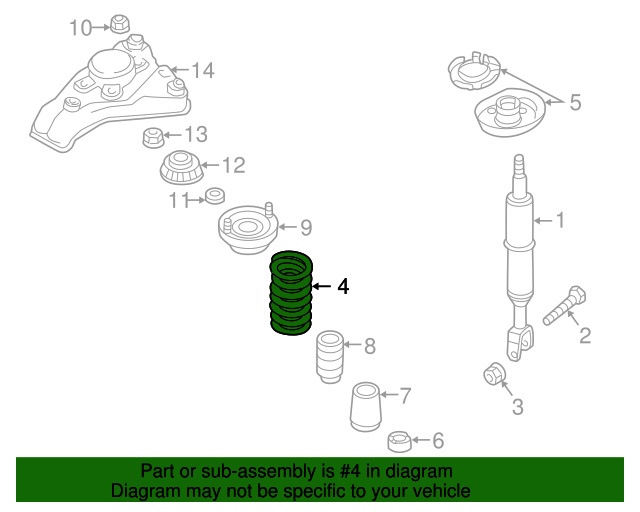 10
14
13
12
11
9
4
8
7
6
5
1
2
3

Part or sub-assembly is #4 in diagram
Diagram may not be specific to your vehicle