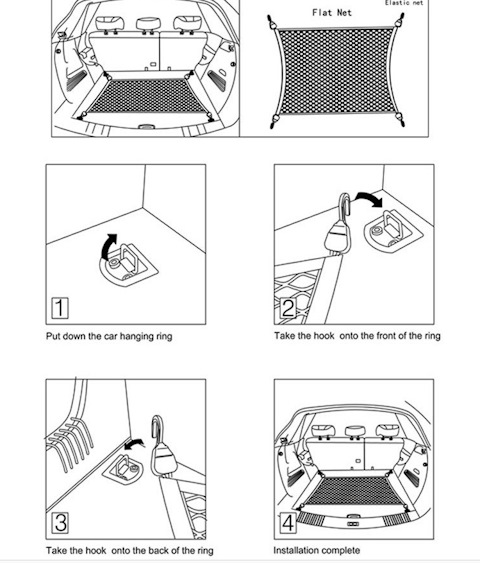 Elastic net
Flat Net

1
Put down the car hanging ring

2
Take the hook onto the front of the ring

3
Take the hook onto the back of the ring

4
Installation complete