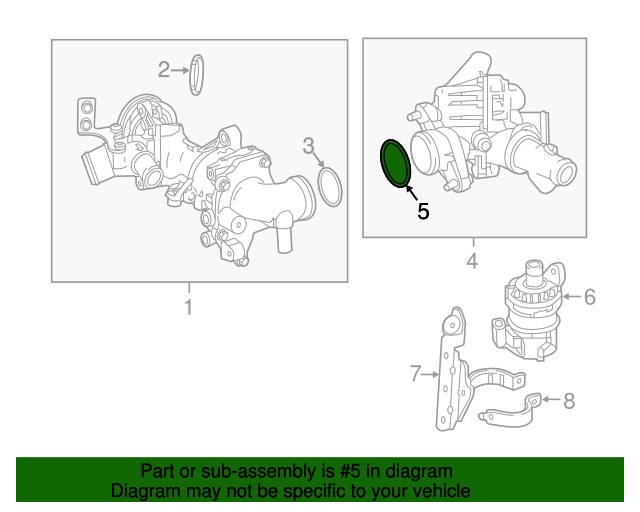 2
3
1
5
4
6
7
8

Part or sub-assembly is #5 in diagram
Diagram may not be specific to your vehicle