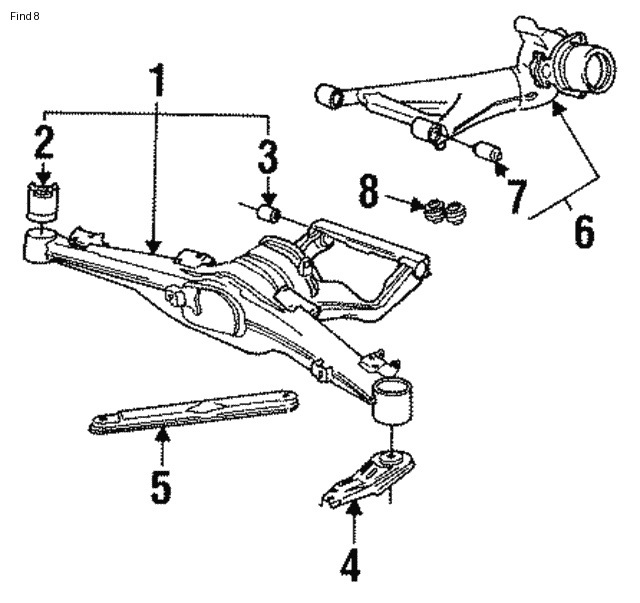 Find 8

1

2

3

8

7

6

5

4