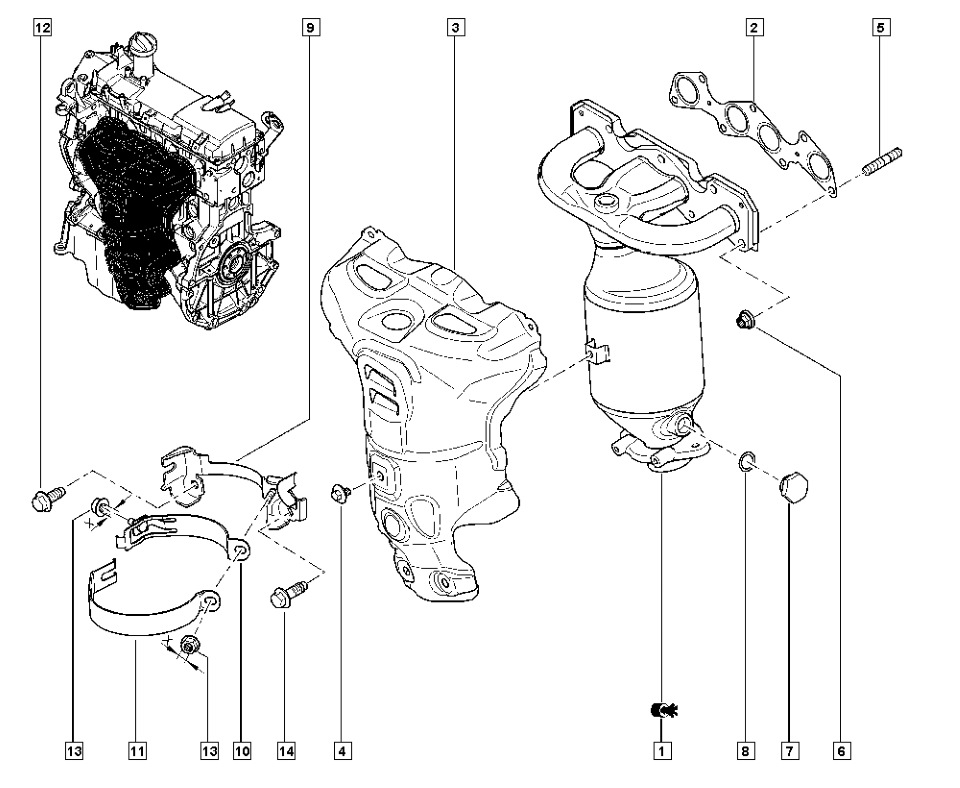 12
9
3
2
5
13
11
13
10
14
4
1
8
7
6