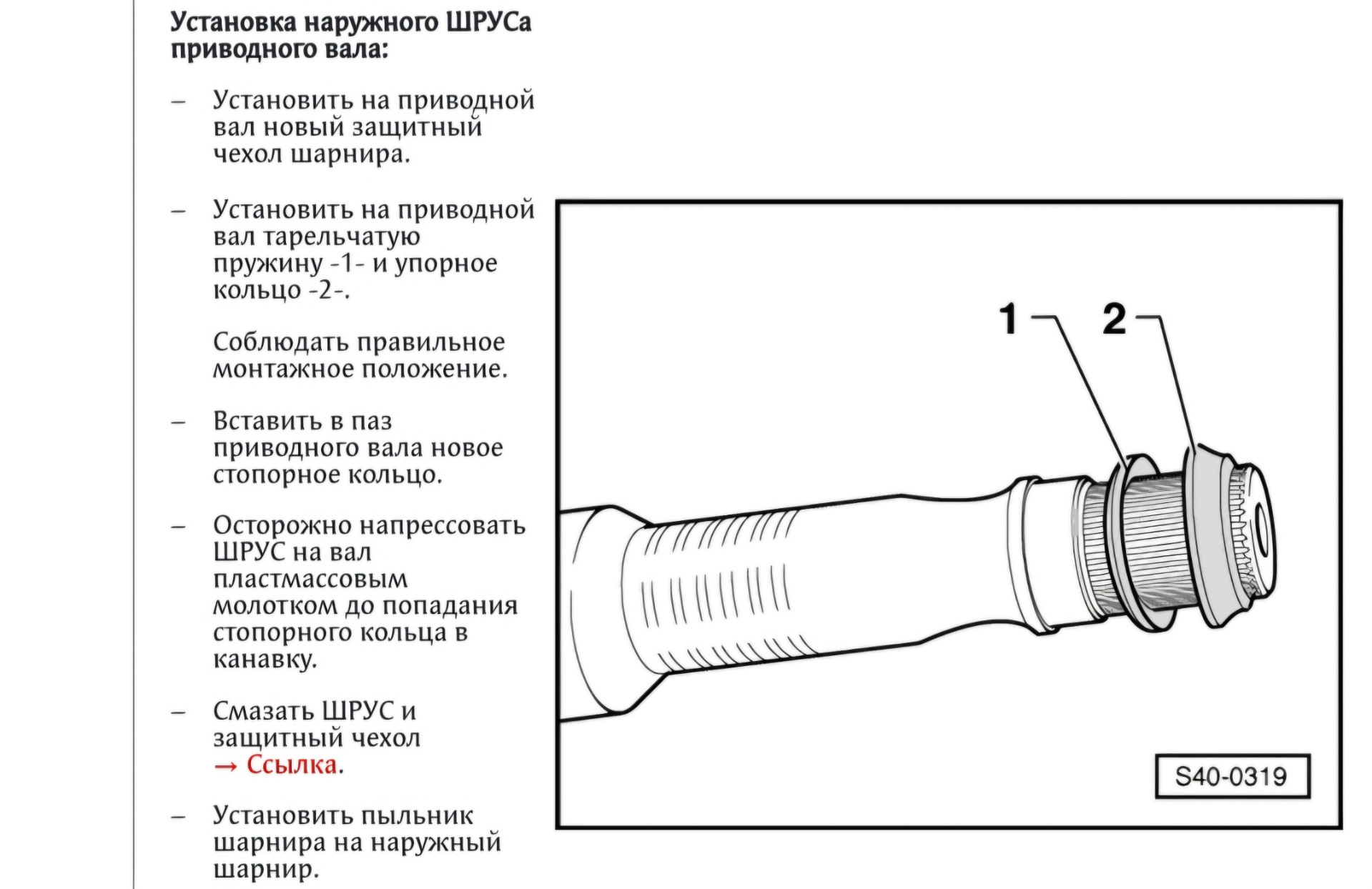 Установка наружного ШРУСа приводного вала:

– Установить на приводной вал новый защитный чехол шарнира.

– Установить на приводной вал тарельчатую пружину -1- и упорное кольцо -2-.

Соблюдать правильное монтажное положение.

– Вставить в паз приводного вала новое стопорное кольцо.

– Осторожно напрессовать ШРУС на вал пластмассовым молотком до попадания стопорного кольца в канавку.

– Смазать ШРУС и защитный чехол → Ссылка.

– Установить пыльник шарнира на наружный шарнир.

1
2
S40-0319