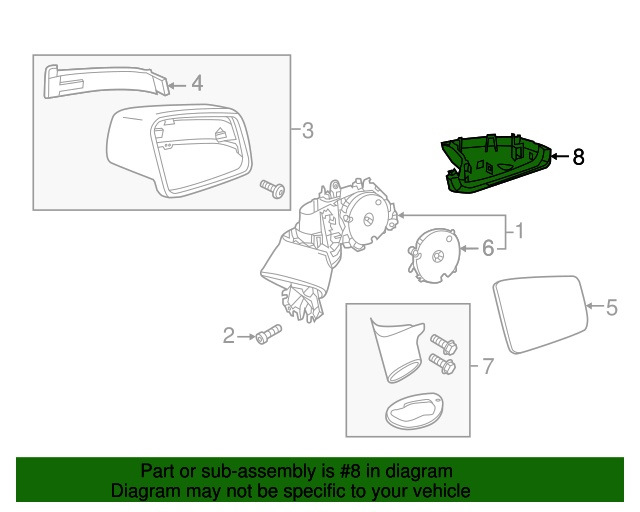 4
3
8
1
6
5
2
7

Part or sub-assembly is #8 in diagram
Diagram may not be specific to your vehicle