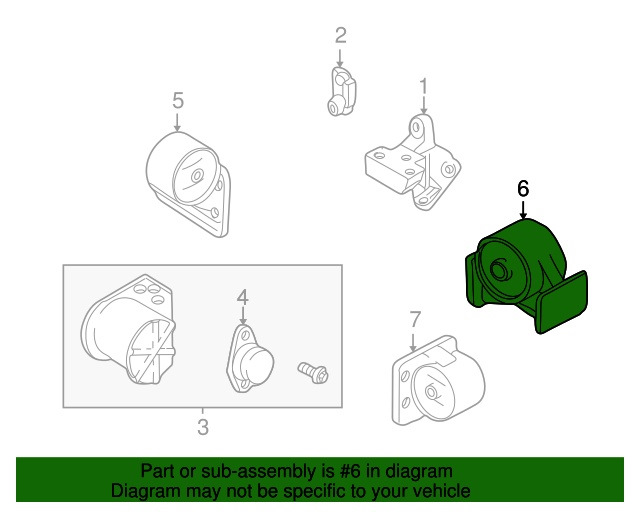 2

1

5

6

4

7

3

Part or sub-assembly is #6 in diagram
Diagram may not be specific to your vehicle