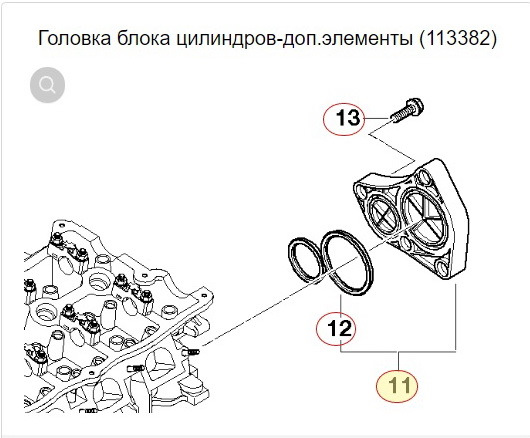 Головка блока цилиндров-доп.элементы (113382)

13

12

11