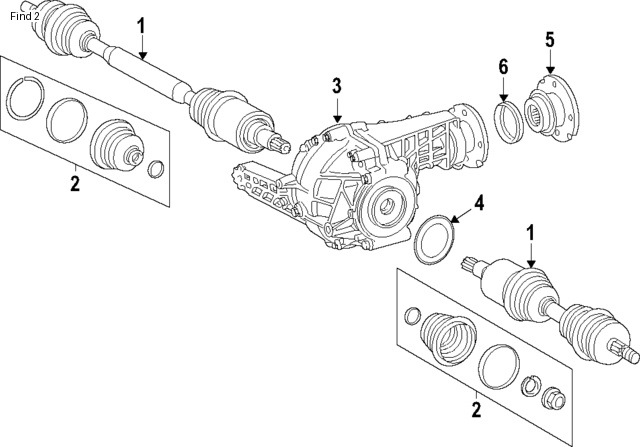 Find 2
1
2
3
6
5
4
1
2