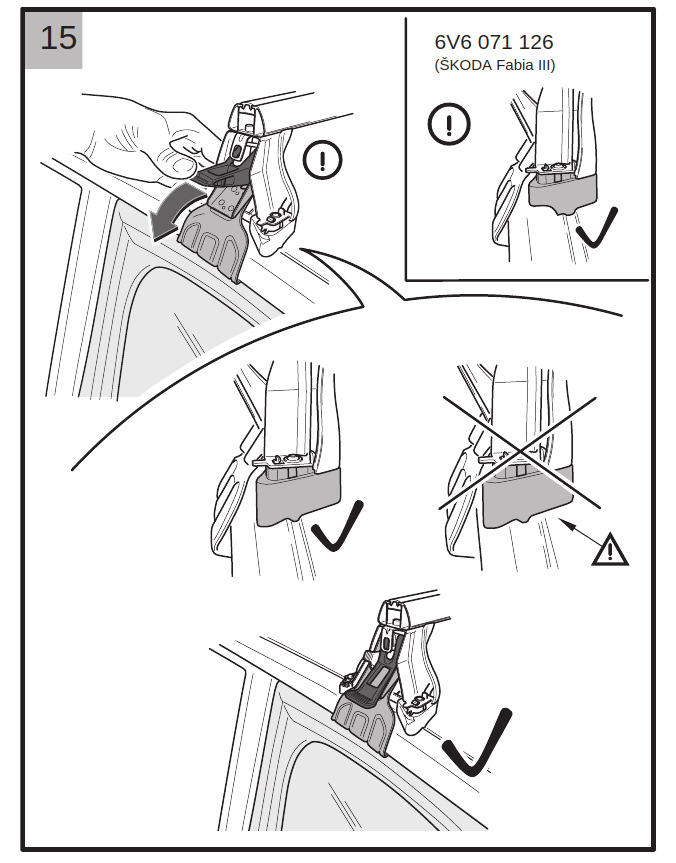 15

6V6 071 126
(ŠKODA Fabia III)