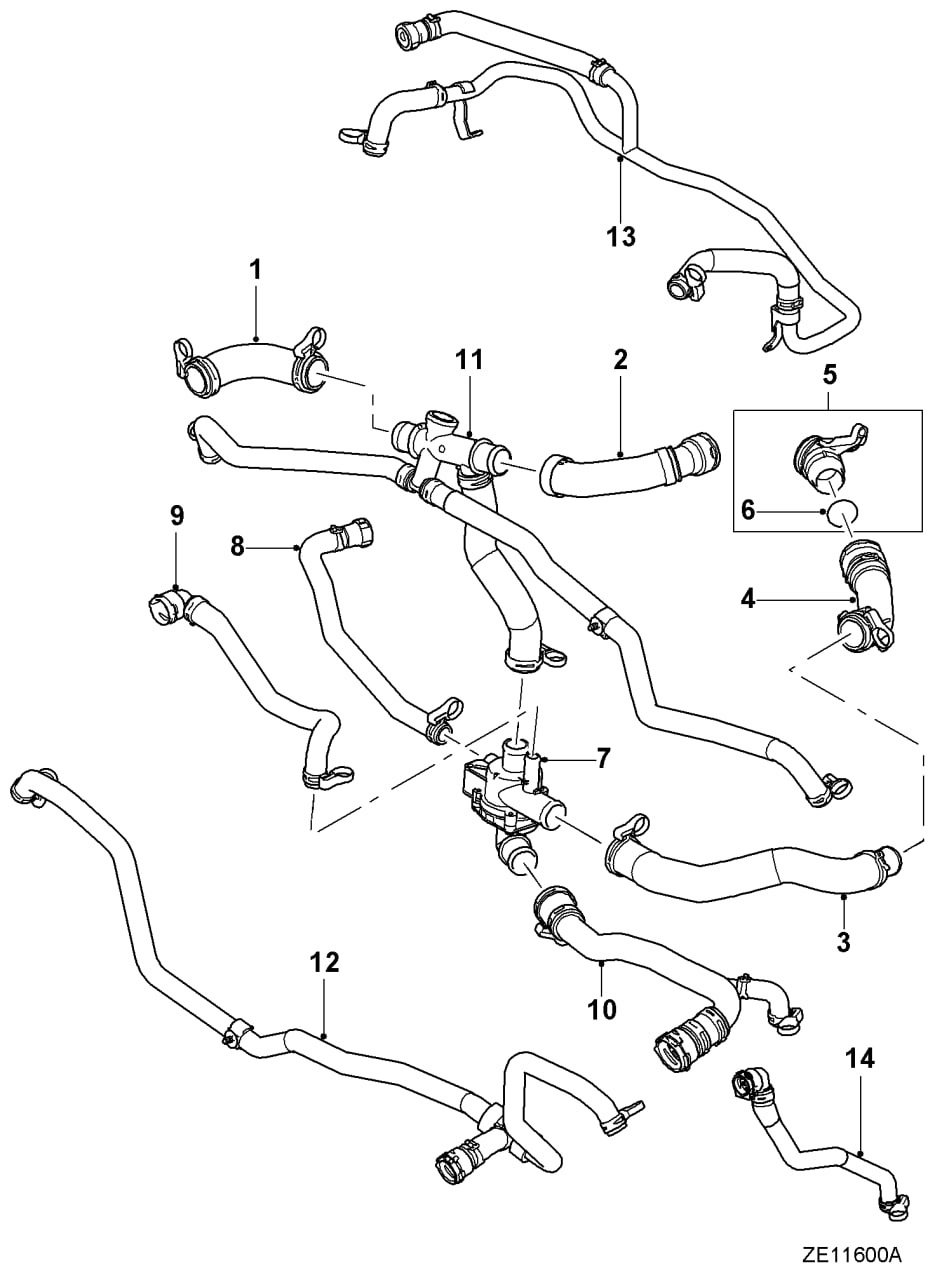 13
1
11
2
5
6
9
8
4
7
3
12
10
14
ZE11600A