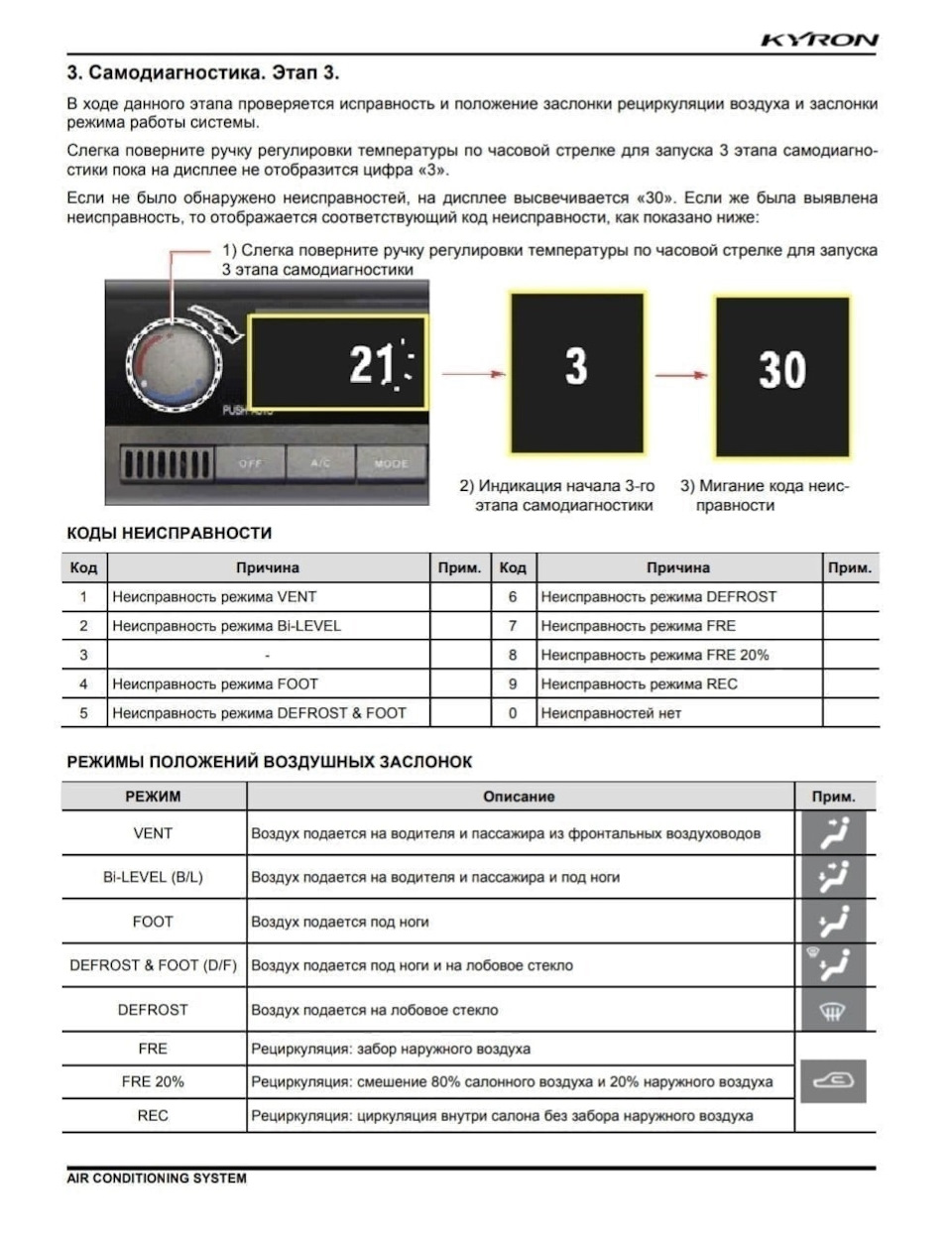 KYRON

3. Самодиагностика. Этап 3.

В ходе данного этапа проверяется исправность и положение заслонки рециркуляции воздуха и заслонки режима работы системы.

Слегка поверните ручку регулировки температуры по часовой стрелке для запуска 3 этапа самодиагностики пока на дисплее не отобразится цифра «3».

Если не было обнаружено неисправностей, на дисплее высвечивается «30». Если же была выявлена неисправность, то отображается соответствующий код неисправности, как показано ниже:

1) Слегка поверните ручку регулировки температуры по часовой стрелке для запуска 3 этапа самодиагностики

21

PUSH AUTO

OFF A/C MODE

3

30

2) Индикация начала 3-го этапа самодиагностики

3) Мигание кода неисправности

КОДЫ НЕИСПРАВНОСТИ

| Код | Причина | Прим. | Код | Причина | Прим. |
|---|---|---|---|---|---|
| 1 | Неисправность режима VENT | | 6 | Неисправность режима DEFROST | |
| 2 | Неисправность режима Bi-LEVEL | | 7 | Неисправность режима FRE | |
| 3 | - | | 8 | Неисправность режима FRE 20% | |
| 4 | Неисправность режима FOOT | | 9 | Неисправность режима REC | |
| 5 | Неисправность режима DEFROST & FOOT | | 0 | Неисправностей нет | |

РЕЖИМЫ ПОЛОЖЕНИЙ ВОЗДУШНЫХ ЗАСЛОНОК

| РЕЖИМ | Описание | Прим. |
|---|---|---|
| VENT | Воздух подается на водителя и пассажира из фронтальных воздуховодов | |
| Bi-LEVEL (B/L) | Воздух подается на водителя и пассажира и под ноги | |
| FOOT | Воздух подается под ноги | |
| DEFROST & FOOT (D/F) | Воздух подается под ноги и на лобовое стекло | |
| DEFROST | Воздух подается на лобовое стекло | |
| FRE | Рециркуляция: забор наружного воздуха | |
| FRE 20% | Рециркуляция: смешение 80% салонного воздуха и 20% наружного воздуха | |
| REC | Рециркуляция: циркуляция внутри салона без забора наружного воздуха | |

AIR CONDITIONING SYSTEM