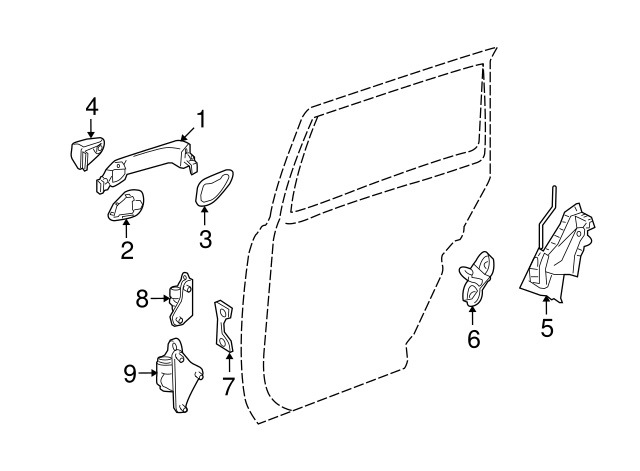 4
1
2
3
8
9
7
6
5