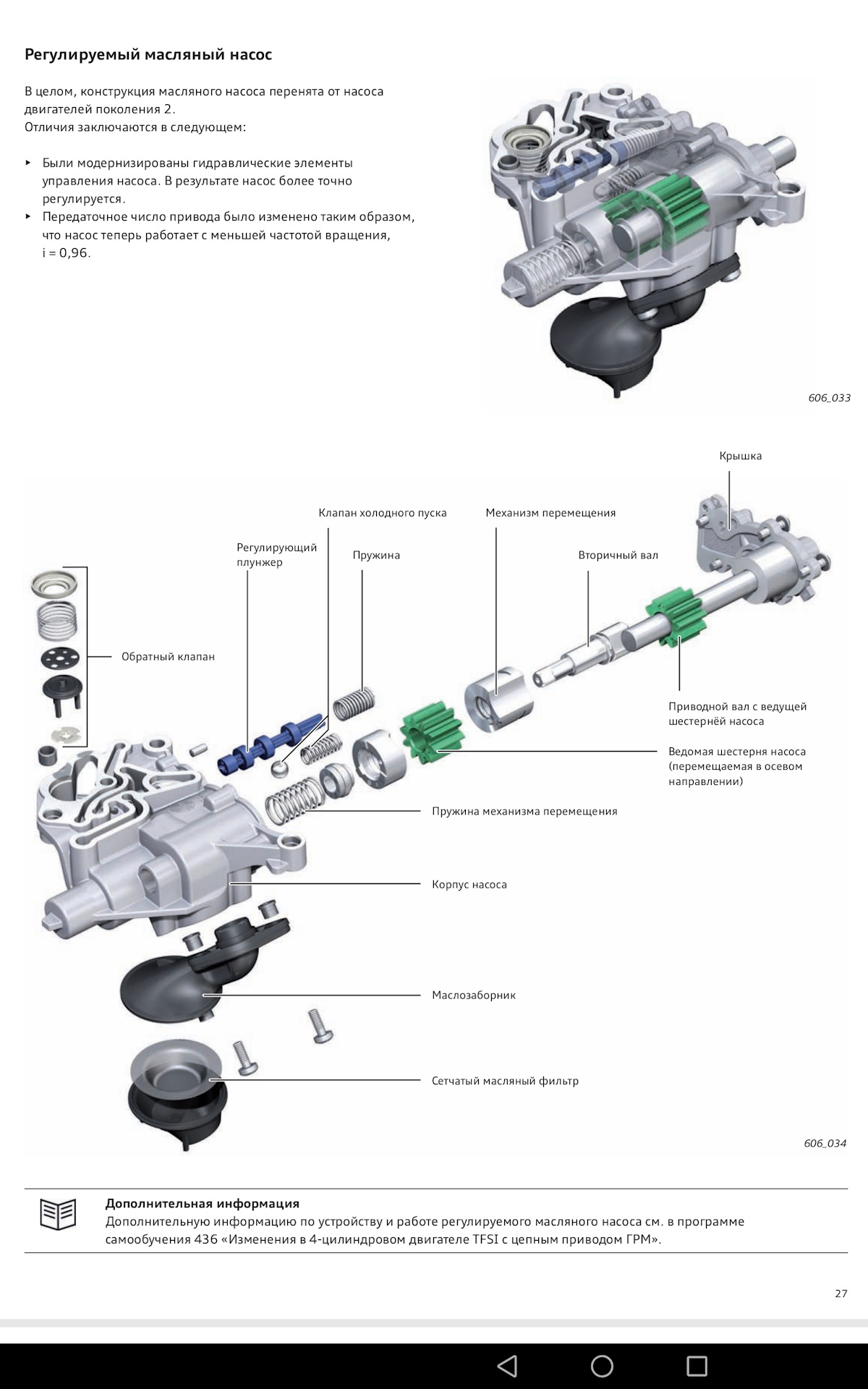 Регулируемый масляный насос

В целом, конструкция масляного насоса перенята от насоса двигателей поколения 2.
Отличия заключаются в следующем:

‣ Были модернизированы гидравлические элементы управления насоса. В результате насос более точно регулируется.
‣ Передаточное число привода было изменено таким образом, что насос теперь работает с меньшей частотой вращения, i = 0,96.

606_033

Крышка

Клапан холодного пуска

Механизм перемещения

Регулирующий плунжер

Пружина

Вторичный вал

Обратный клапан

Приводной вал с ведущей шестернёй насоса

Ведомая шестерня насоса (перемещаемая в осевом направлении)

Пружина механизма перемещения

Корпус насоса

Маслозаборник

Сетчатый масляный фильтр

606_034

Дополнительная информация
Дополнительную информацию по устройству и работе регулируемого масляного насоса см. в программе самообучения 436 «Изменения в 4-цилиндровом двигателе TFSI с цепным приводом ГРМ».

27