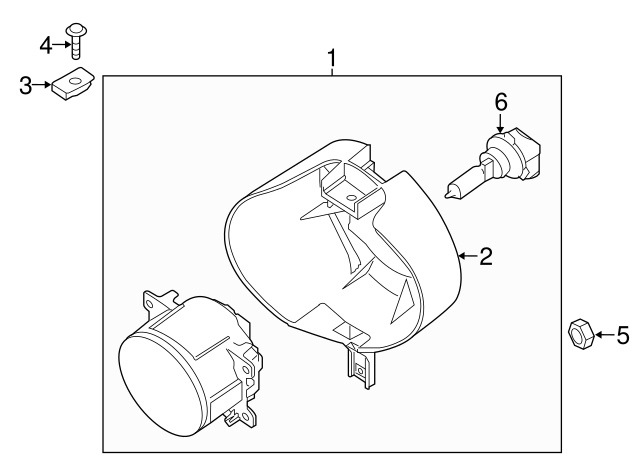 4
3
1
6
2
5