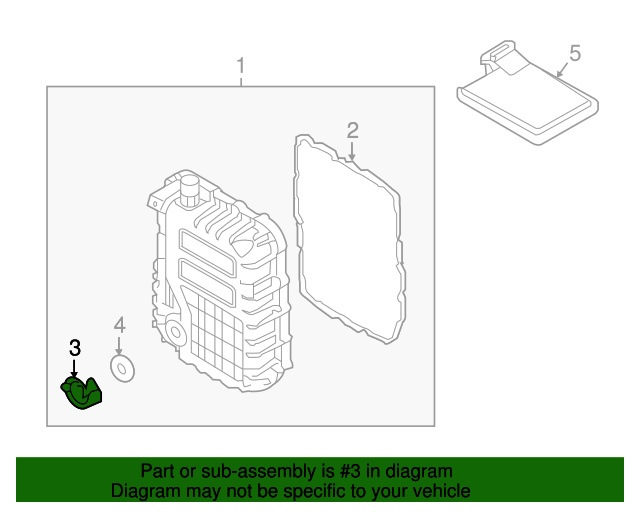 1
5
2
4
3

Part or sub-assembly is #3 in diagram
Diagram may not be specific to your vehicle