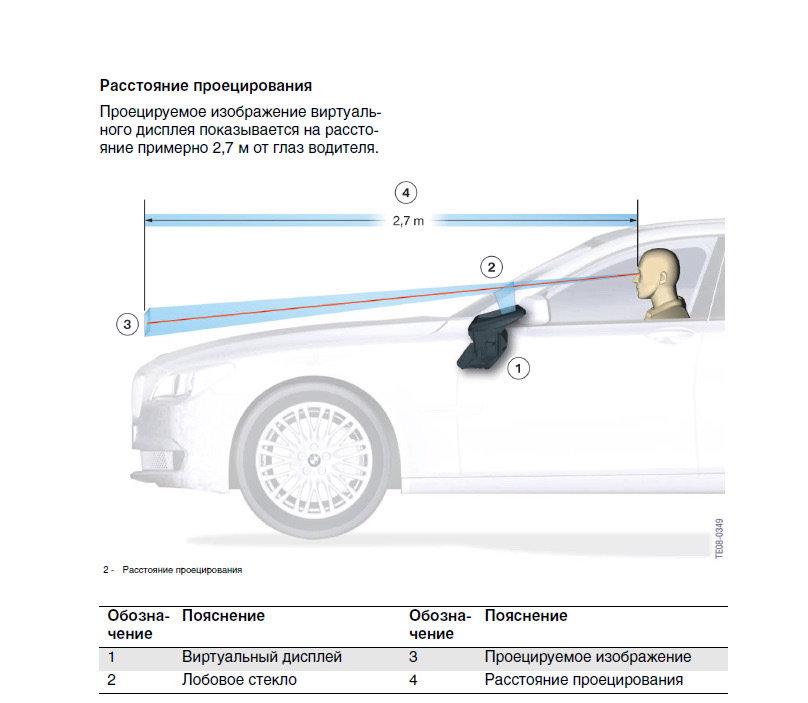 Расстояние проецирования

Проецируемое изображение виртуального дисплея показывается на расстояние примерно 2,7 м от глаз водителя.

4

2,7 m

2

3

1

TE08-0349

2 - Расстояние проецирования

| Обозначение | Пояснение | Обозначение | Пояснение |
|---|---|---|---|
| 1 | Виртуальный дисплей | 3 | Проецируемое изображение |
| 2 | Лобовое стекло | 4 | Расстояние проецирования |