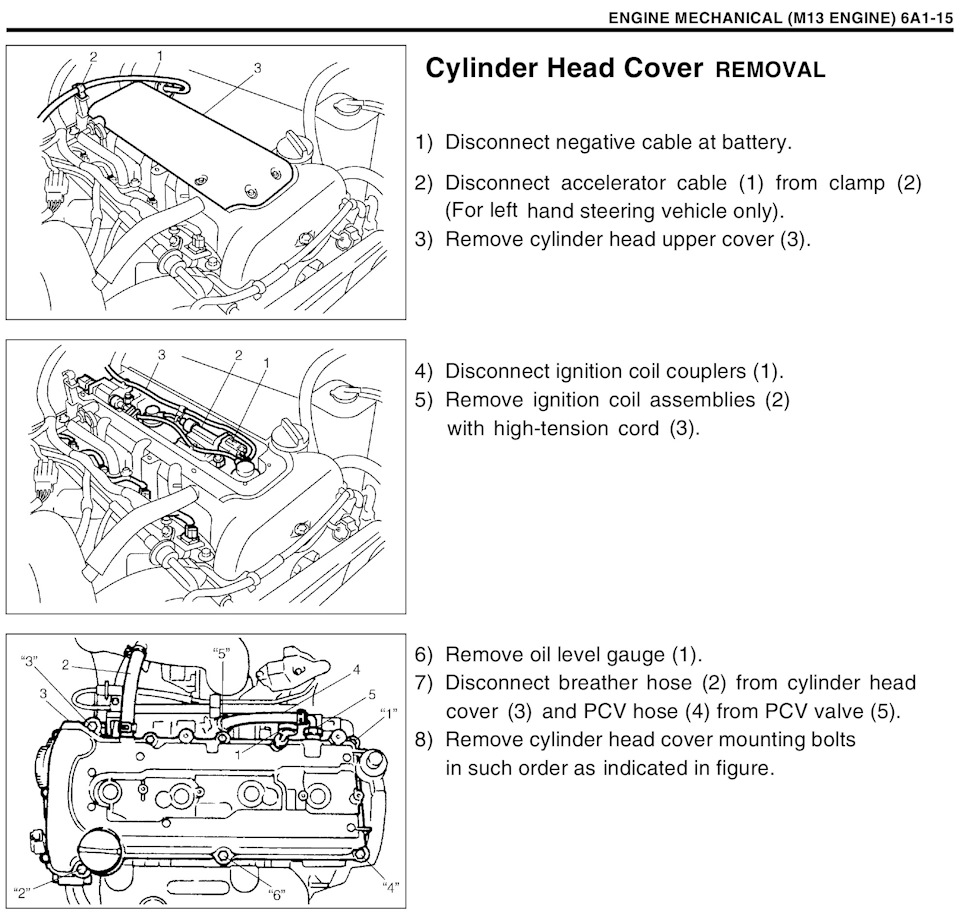 ENGINE MECHANICAL (M13 ENGINE) 6A1-15

2 1 3

Cylinder Head Cover REMOVAL

1) Disconnect negative cable at battery.
2) Disconnect accelerator cable (1) from clamp (2) (For left hand steering vehicle only).
3) Remove cylinder head upper cover (3).

3 2 1

4) Disconnect ignition coil couplers (1).
5) Remove ignition coil assemblies (2) with high-tension cord (3).

"3" 2 "5" 4 3 5 "1" 1 "2" "6" "4"

6) Remove oil level gauge (1).
7) Disconnect breather hose (2) from cylinder head cover (3) and PCV hose (4) from PCV valve (5).
8) Remove cylinder head cover mounting bolts in such order as indicated in figure.