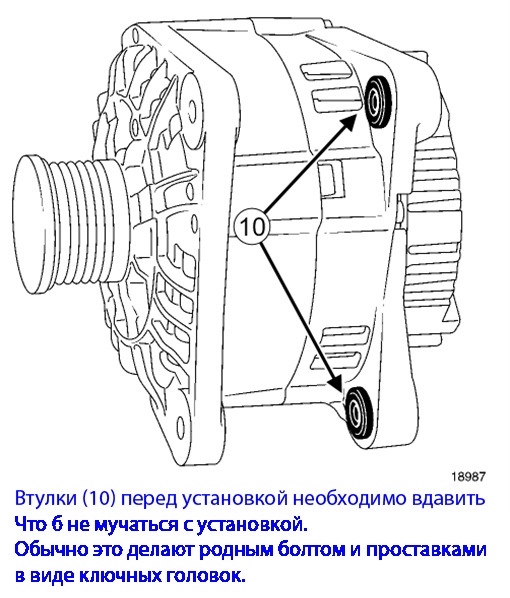 10

18987

Втулки (10) перед установкой необходимо вдавить
Что б не мучаться с установкой.
Обычно это делают родным болтом и проставками в виде ключных головок.