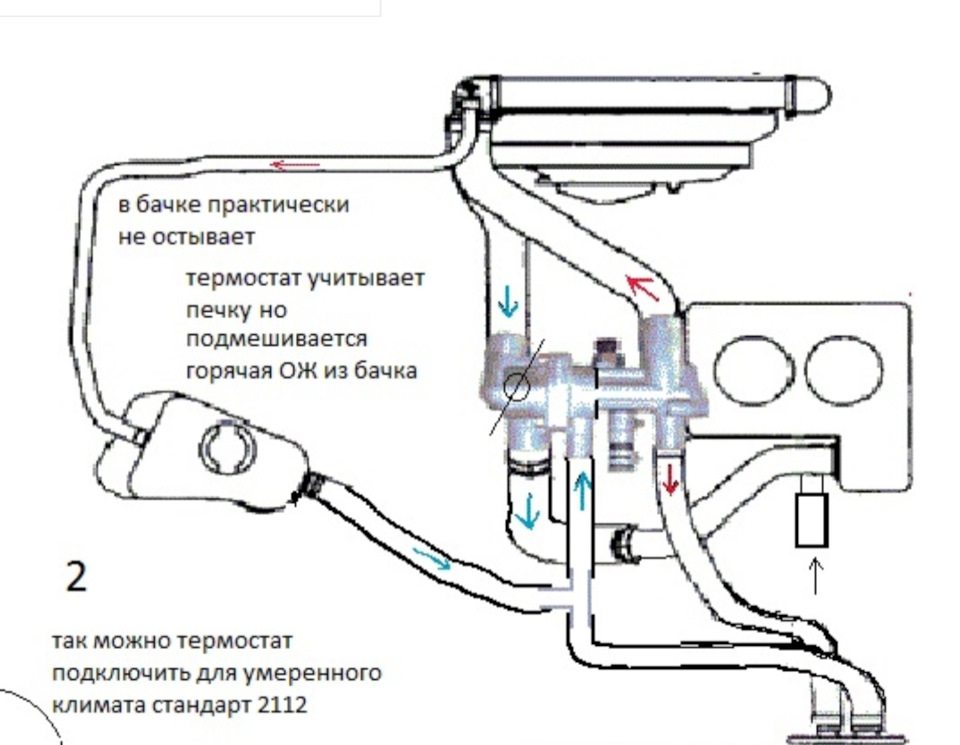 в бачке практически не остывает

термостат учитывает печку но подмешивается горячая ОЖ из бачка

2

так можно термостат подключить для умеренного климата стандарт 2112