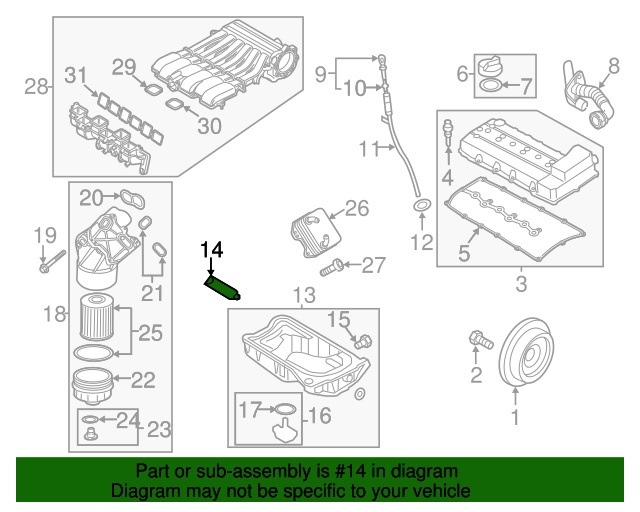 28
31
29
30
9
10
11
12
6
7
8
4
5
3
20
19
21
18
25
22
24
23
14
26
27
13
15
17
16
2
1

Part or sub-assembly is #14 in diagram
Diagram may not be specific to your vehicle