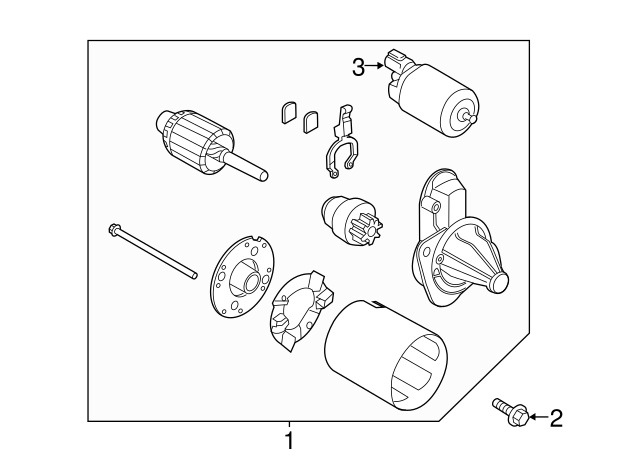 3
2
1