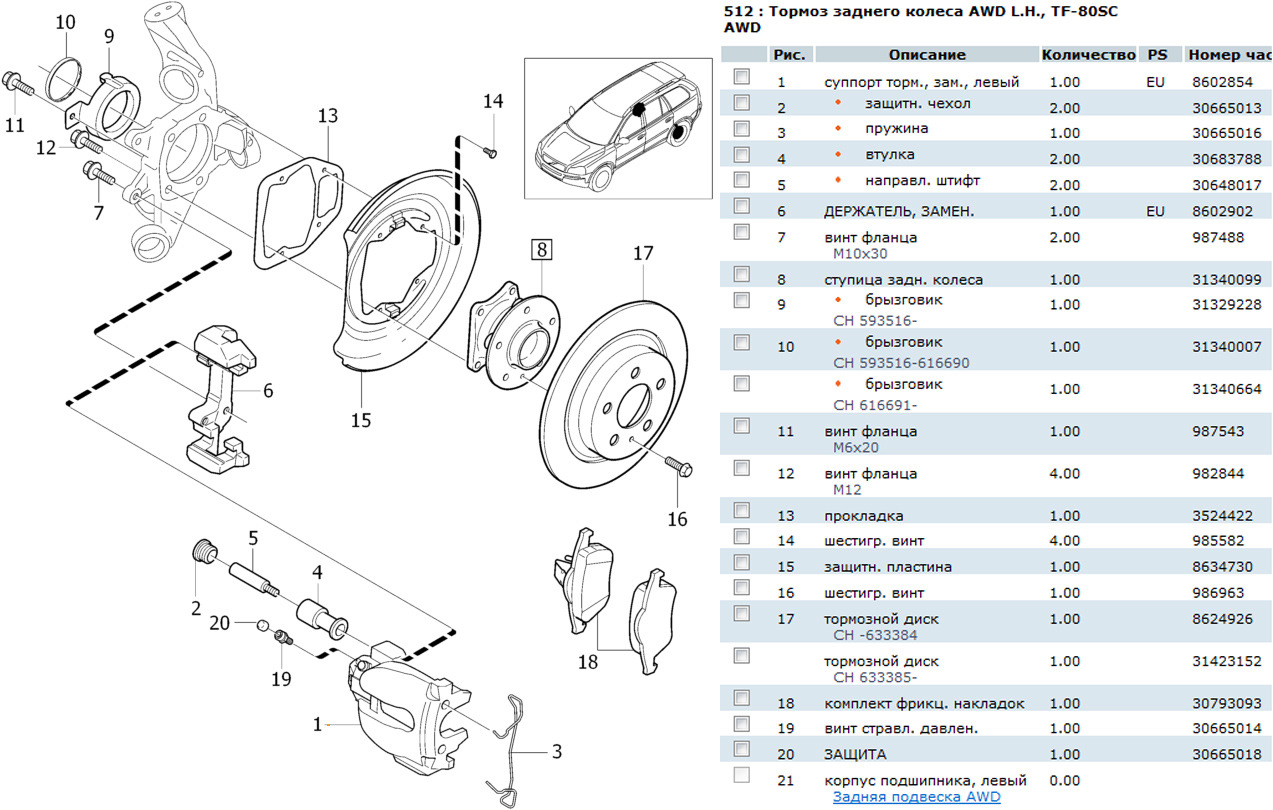 10
9
11
12
7
13
14
8
17
6
15
16
5
4
2
20
19
18
1
3

512 : Тормоз заднего колеса AWD L.H., TF-80SC AWD

| | Рис. | Описание | Количество | PS | Номер час |
|---|---|---|---|---|---|
| | 1 | суппорт торм., зам., левый | 1.00 | EU | 8602854 |
| | 2 | • защитн. чехол | 2.00 | | 30665013 |
| | 3 | • пружина | 1.00 | | 30665016 |
| | 4 | • втулка | 2.00 | | 30683788 |
| | 5 | • направл. штифт | 2.00 | | 30648017 |
| | 6 | ДЕРЖАТЕЛЬ, ЗАМЕН. | 1.00 | EU | 8602902 |
| | 7 | винт фланца M10x30 | 2.00 | | 987488 |
| | 8 | ступица задн. колеса | 1.00 | | 31340099 |
| | 9 | • брызговик CH 593516- | 1.00 | | 31329228 |
| | 10 | • брызговик CH 593516-616690 | 1.00 | | 31340007 |
| | | • брызговик CH 616691- | 1.00 | | 31340664 |
| | 11 | винт фланца M6x20 | 1.00 | | 987543 |
| | 12 | винт фланца M12 | 4.00 | | 982844 |
| | 13 | прокладка | 1.00 | | 3524422 |
| | 14 | шестигр. винт | 4.00 | | 985582 |
| | 15 | защитн. пластина | 1.00 | | 8634730 |
| | 16 | шестигр. винт | 1.00 | | 986963 |
| | 17 | тормозной диск CH -633384 | 1.00 | | 8624926 |
| | | тормозной диск CH 633385- | 1.00 | | 31423152 |
| | 18 | комплект фрикц. накладок | 1.00 | | 30793093 |
| | 19 | винт стравл. давлен. | 1.00 | | 30665014 |
| | 20 | ЗАЩИТА | 1.00 | | 30665018 |
| | 21 | корпус подшипника, левый Задняя подвеска AWD | 0.00 | | |