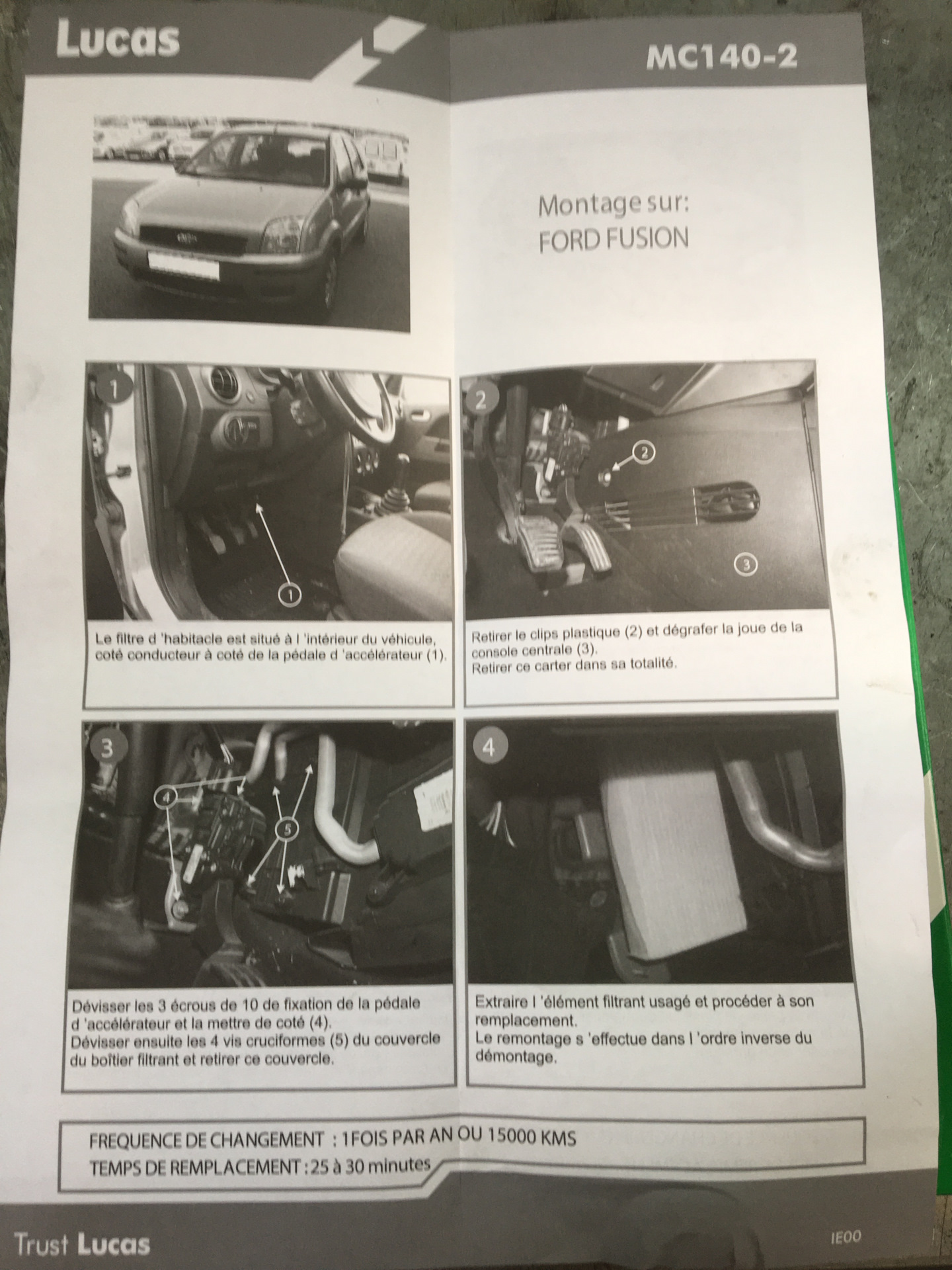 Lucas

MC140-2

Montage sur:
FORD FUSION

1

1

Le filtre d 'habitacle est situé à l 'intérieur du véhicule, coté conducteur à coté de la pédale d 'accélérateur (1).

2

2

3

Retirer le clips plastique (2) et dégrafer la joue de la console centrale (3).
Retirer ce carter dans sa totalité.

3

4

5

Dévisser les 3 écrous de 10 de fixation de la pédale d 'accélérateur et la mettre de coté (4).
Dévisser ensuite les 4 vis cruciformes (5) du couvercle du boîtier filtrant et retirer ce couvercle.

4

Extraire l 'élément filtrant usagé et procéder à son remplacement.
Le remontage s 'effectue dans l 'ordre inverse du démontage.

FREQUENCE DE CHANGEMENT : 1FOIS PAR AN OU 15000 KMS
TEMPS DE REMPLACEMENT : 25 à 30 minutes

Trust Lucas

IE00