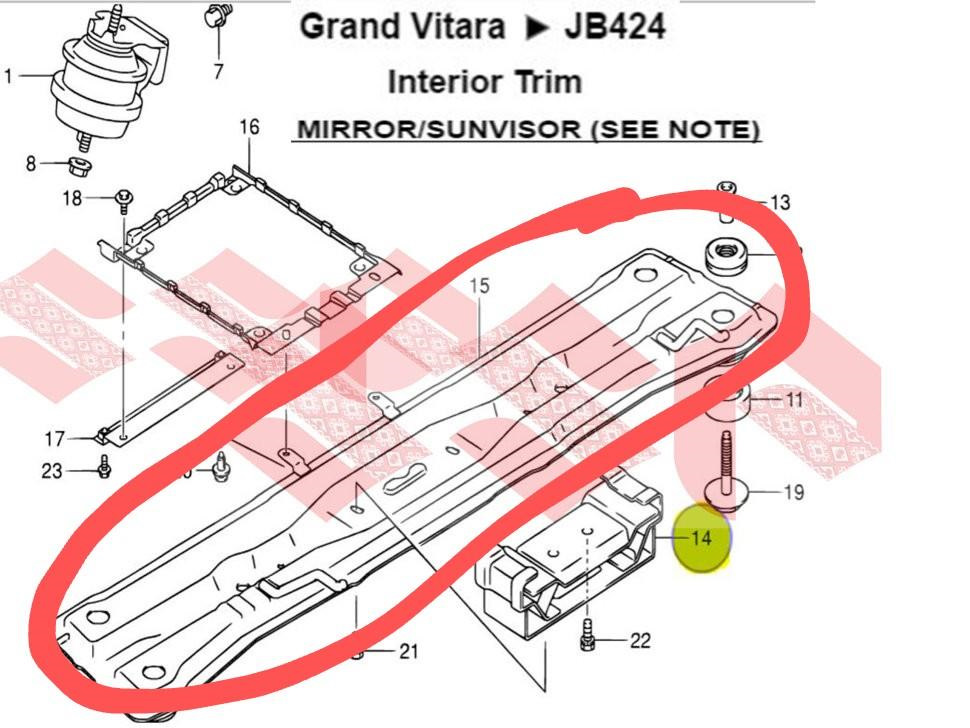 Grand Vitara ► JB424

Interior Trim

MIRROR/SUNVISOR (SEE NOTE)

1
7
16
8
18
13
15
11
17
23
19
14
21
22