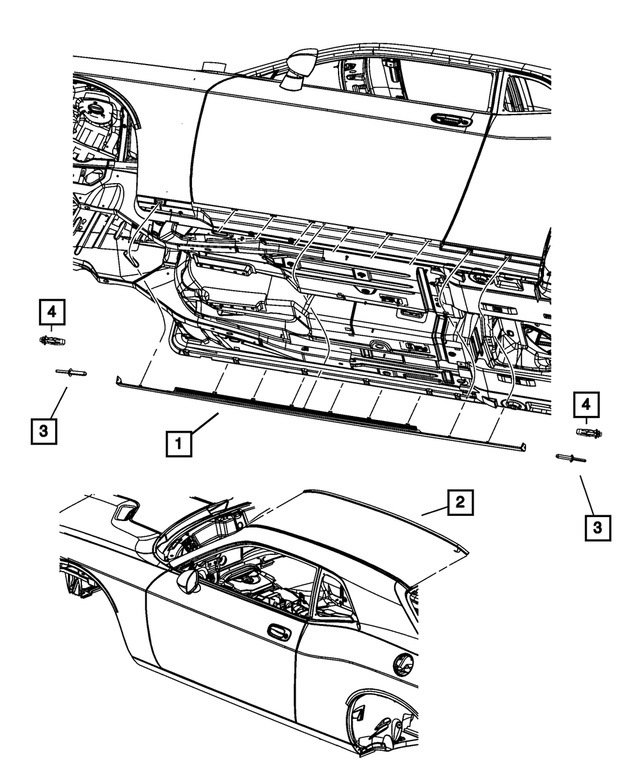 4
3
1
4
3
2