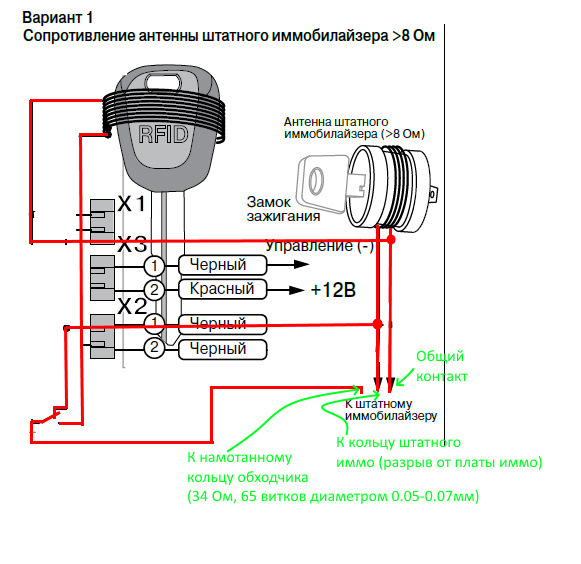 Вариант 1
Сопротивление антенны штатного иммобилайзера >8 Ом

RFID

Антенна штатного иммобилайзера (>8 Ом)

Замок зажигания

X1

X3

Управление (-)

1 Черный

2 Красный +12В

X2

1 Черный

2 Черный

Общий контакт

К штатному иммобилайзеру

К кольцу штатного иммо (разрыв от платы иммо)

К намотанному кольцу обходчика (34 Ом, 65 витков диаметром 0.05-0.07мм)