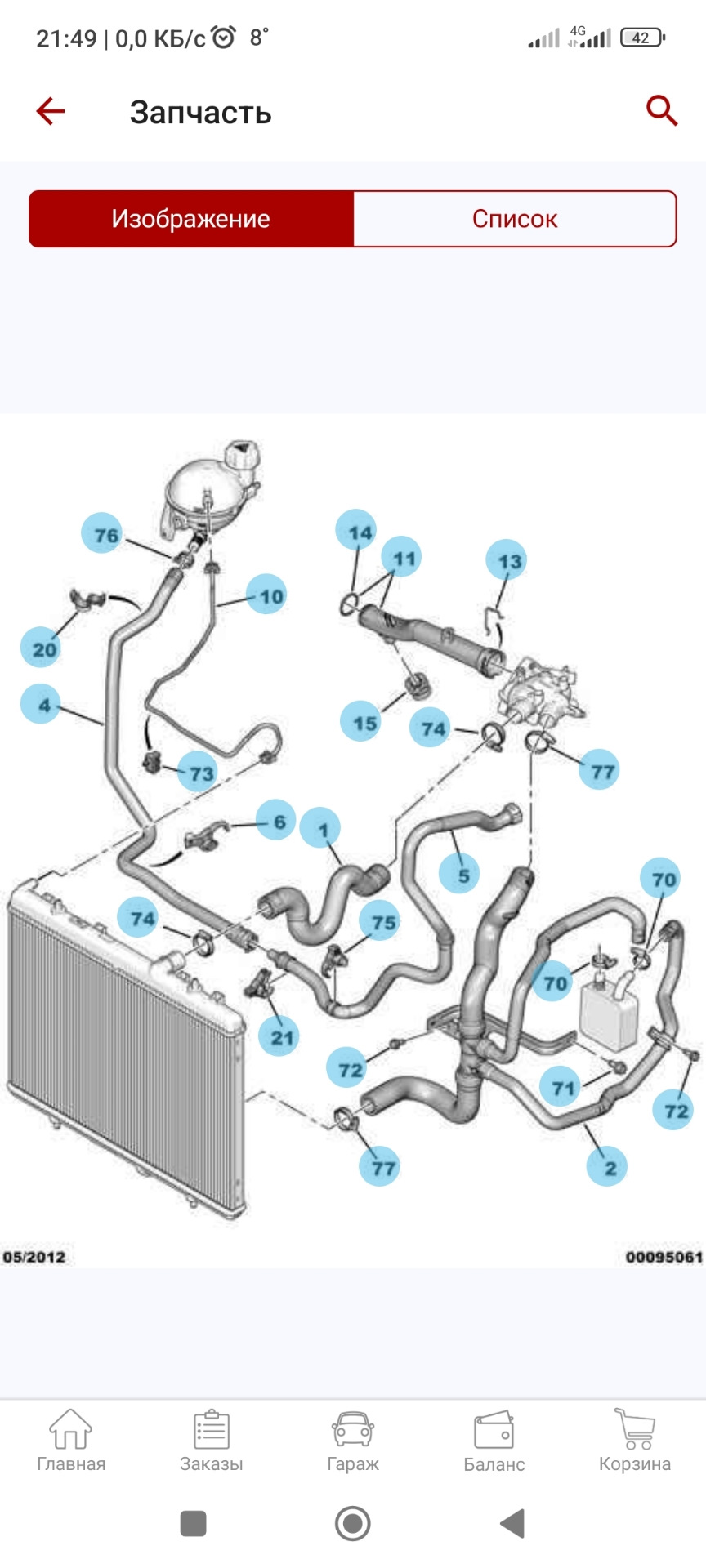 21:49 | 0,0 КБ/с 8° 4G 42

Запчасть

Изображение
Список

76
14
11
13
10
20
4
15
74
77
73
6
1
5
70
74
75
70
21
72
71
72
77
2

05/2012
00095061

Главная
Заказы
Гараж
Баланс
Корзина