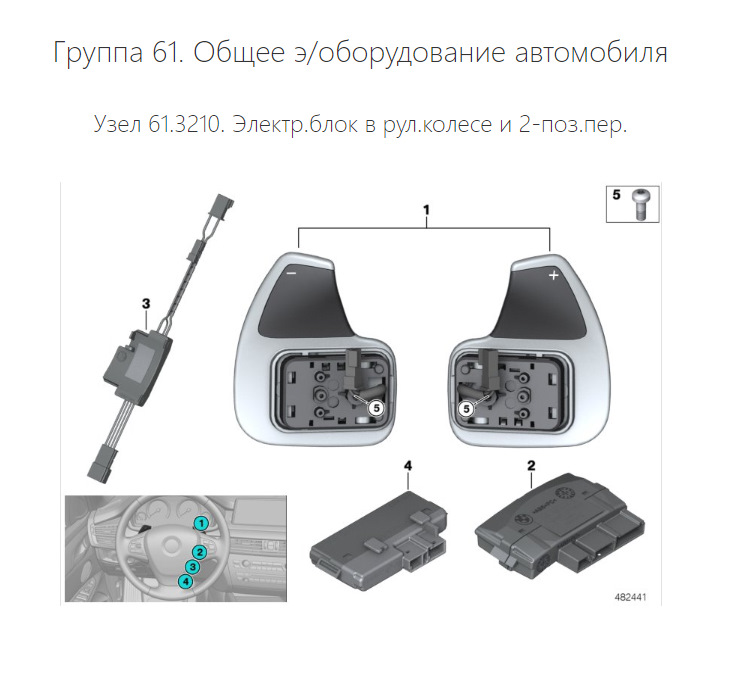 Группа 61. Общее э/оборудование автомобиля

Узел 61.3210. Электр.блок в рул.колесе и 2-поз.пер.

5

1

3

−

+

5

5

4

2

1

2

3

4

482441