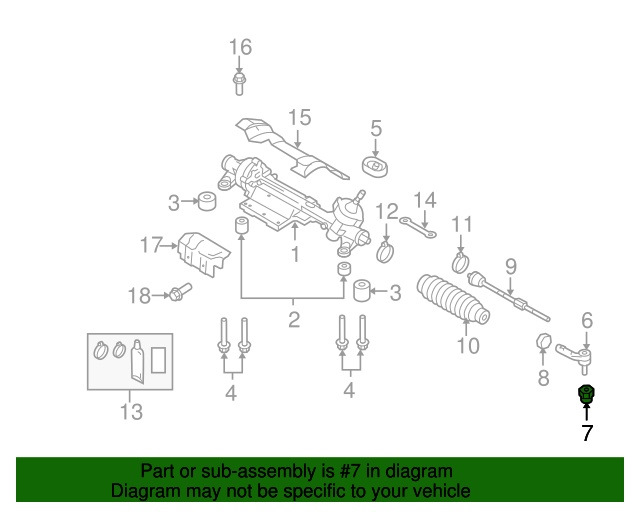 16
15
5
3
12
14
11
17
1
9
18
3
2
10
6
8
13
4
4
7
Part or sub-assembly is #7 in diagram
Diagram may not be specific to your vehicle