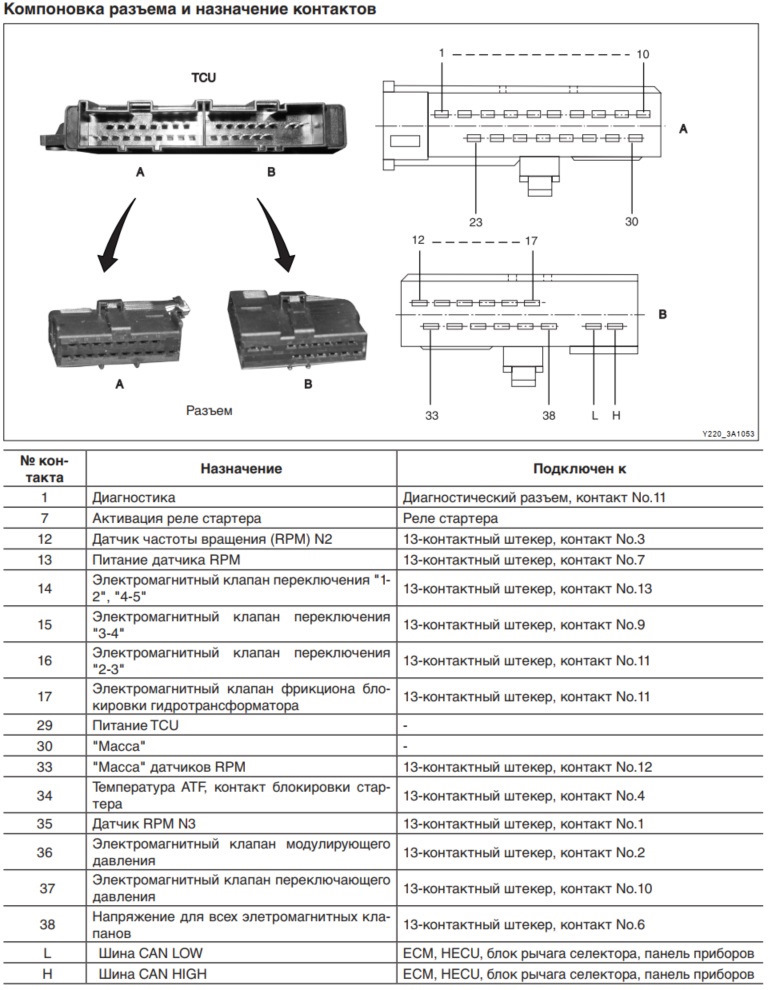 Компоновка разъема и назначение контактов

TCU

A

B

A

B

Разъем

1

10

A

23

30

12

17

B

33

38

L

H

Y220_3A1053

| № контакта | Назначение | Подключен к |
|---|---|---|
| 1 | Диагностика | Диагностический разъем, контакт No.11 |
| 7 | Активация реле стартера | Реле стартера |
| 12 | Датчик частоты вращения (RPM) N2 | 13-контактный штекер, контакт No.3 |
| 13 | Питание датчика RPM | 13-контактный штекер, контакт No.7 |
| 14 | Электромагнитный клапан переключения "1-2", "4-5" | 13-контактный штекер, контакт No.13 |
| 15 | Электромагнитный клапан переключения "3-4" | 13-контактный штекер, контакт No.9 |
| 16 | Электромагнитный клапан переключения "2-3" | 13-контактный штекер, контакт No.11 |
| 17 | Электромагнитный клапан фрикциона блокировки гидротрансформатора | 13-контактный штекер, контакт No.11 |
| 29 | Питание TCU | - |
| 30 | "Масса" | - |
| 33 | "Масса" датчиков RPM | 13-контактный штекер, контакт No.12 |
| 34 | Температура ATF, контакт блокировки стартера | 13-контактный штекер, контакт No.4 |
| 35 | Датчик RPM N3 | 13-контактный штекер, контакт No.1 |
| 36 | Электромагнитный клапан модулирующего давления | 13-контактный штекер, контакт No.2 |
| 37 | Электромагнитный клапан переключающего давления | 13-контактный штекер, контакт No.10 |
| 38 | Напряжение для всех элетромагнитных клапанов | 13-контактный штекер, контакт No.6 |
| L | Шина CAN LOW | ECM, HECU, блок рычага селектора, панель приборов |
| H | Шина CAN HIGH | ECM, HECU, блок рычага селектора, панель приборов |