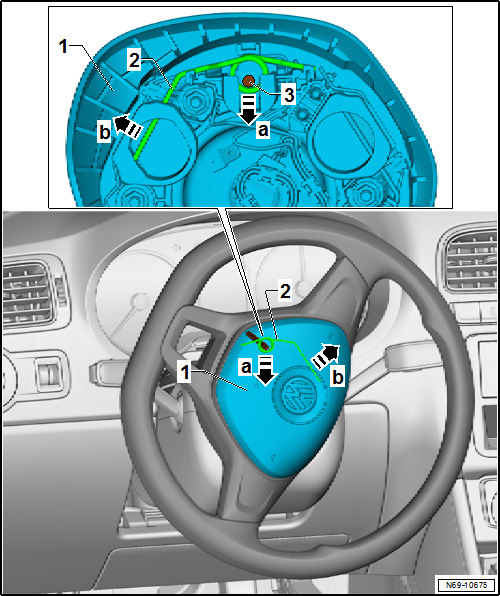 1
2
3
a
b
2
1
a
b
N69-10675