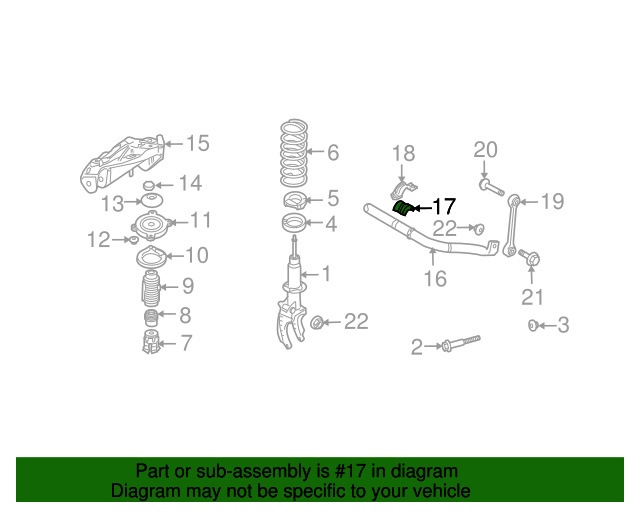 15
14
13
11
12
10
9
8
7
6
5
4
1
22
18
17
22
16
20
19
21
3
2

Part or sub-assembly is #17 in diagram
Diagram may not be specific to your vehicle