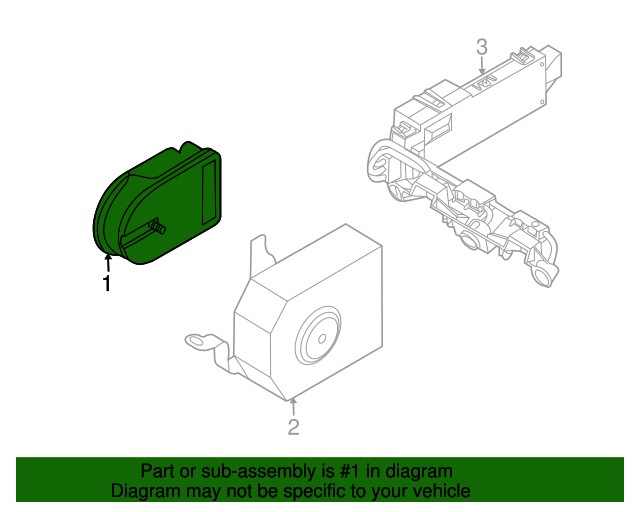 3

1

2

Part or sub-assembly is #1 in diagram
Diagram may not be specific to your vehicle