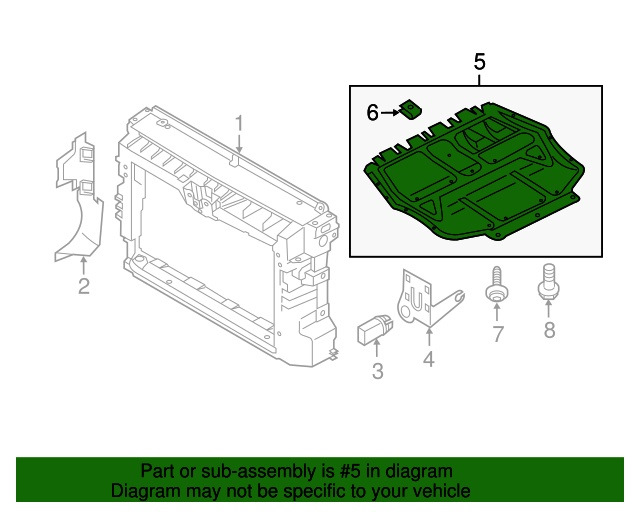 5

6

1

2

3

4

7

8

Part or sub-assembly is #5 in diagram
Diagram may not be specific to your vehicle