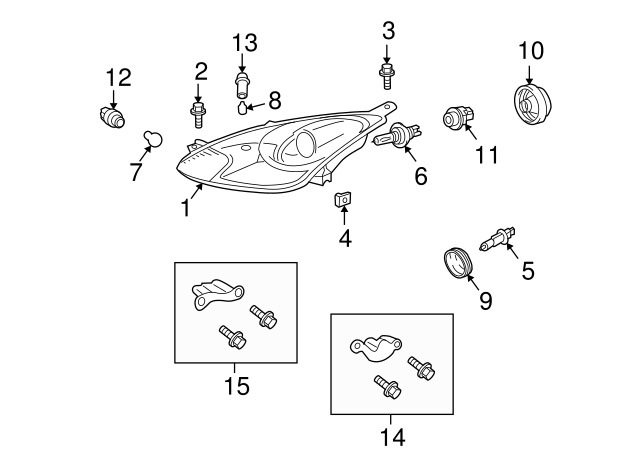 13
3
10
12
2
8
7
11
6
1
4
5
9
15
14