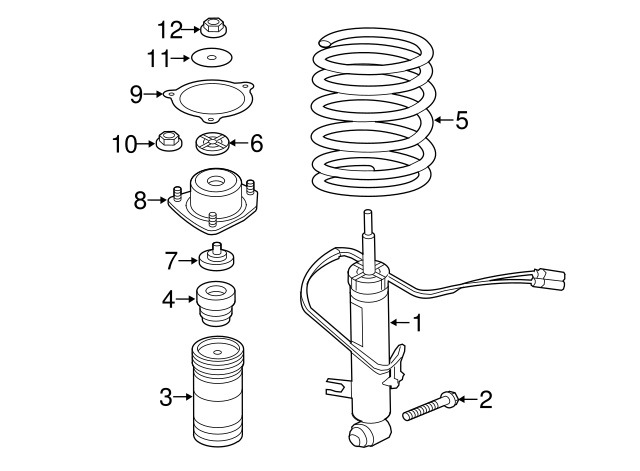 12
11
9
10
6
8
7
4
3
5
1
2