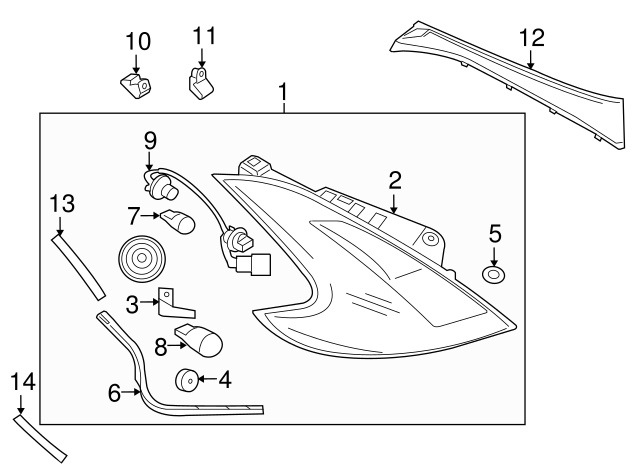 10
11
12
1
9
2
13
7
5
3
8
4
6
14