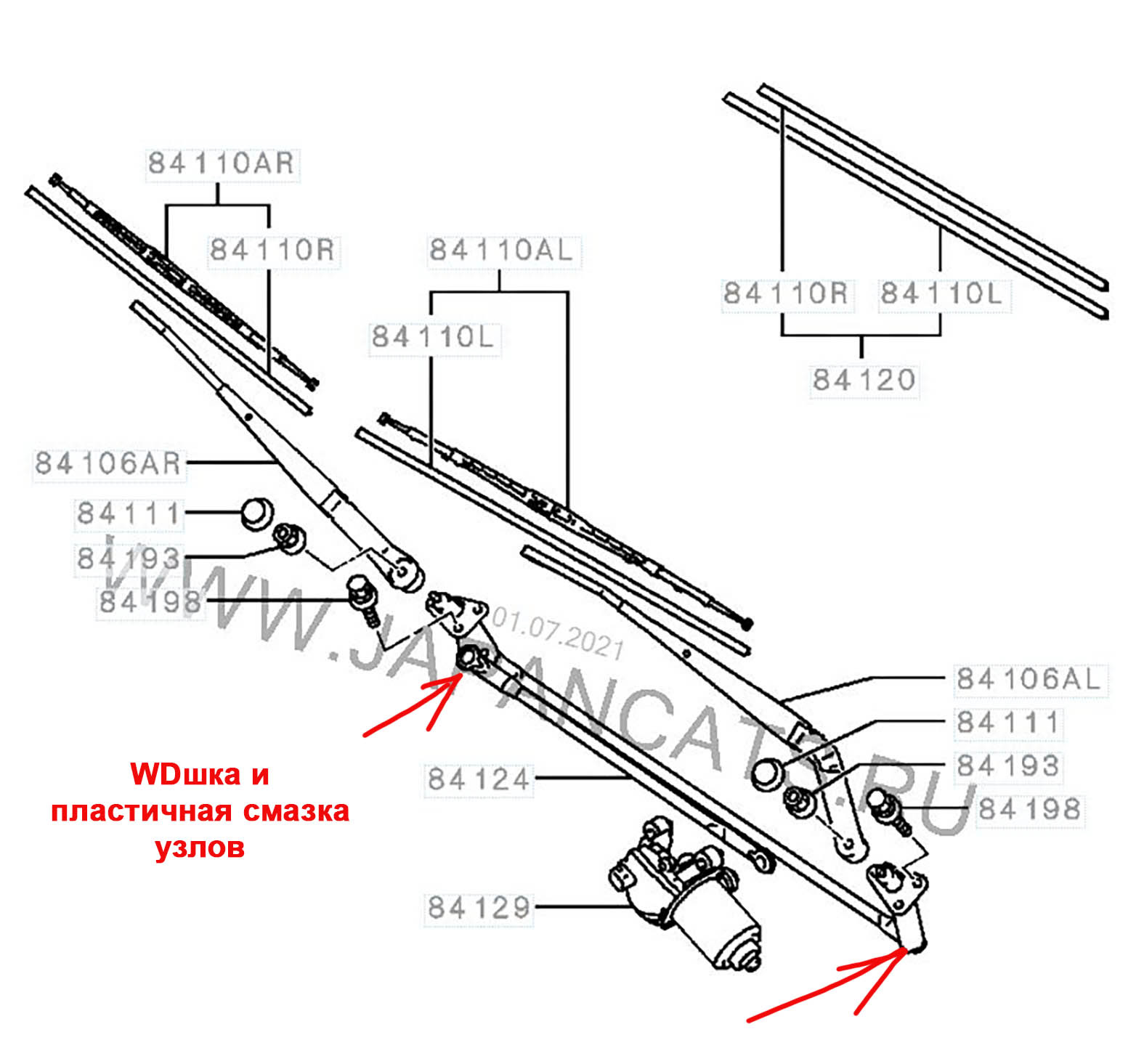 84110AR
84110R
84110AL
84110L
84110R
84110L
84120
84106AR
84111
84193
84198
WWW.JAPANCATS.RU
01.07.2021
84106AL
84111
84193
84198
84124
84129
WDшка и пластичная смазка узлов