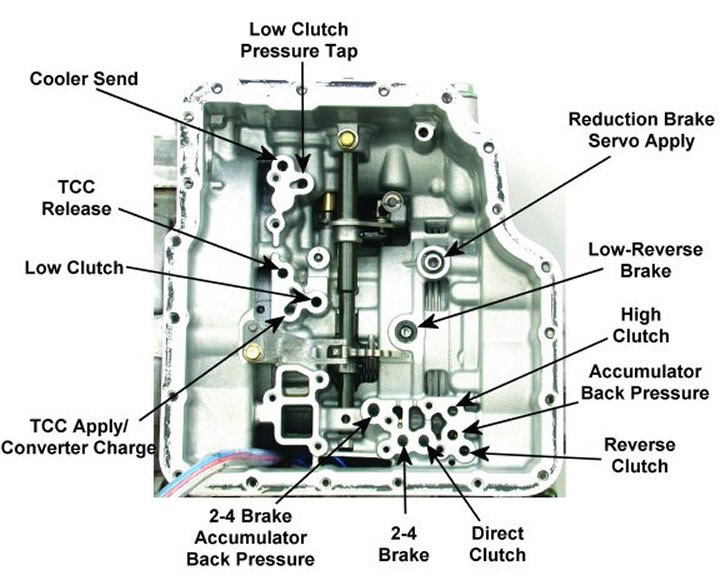 Low Clutch Pressure Tap

Cooler Send

Reduction Brake Servo Apply

TCC Release

Low Clutch

Low-Reverse Brake

High Clutch

Accumulator Back Pressure

TCC Apply/ Converter Charge

Reverse Clutch

2-4 Brake Accumulator Back Pressure

2-4 Brake

Direct Clutch