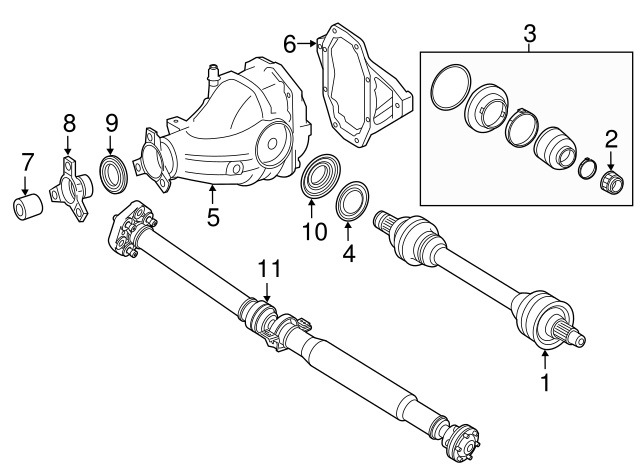 6
3
8
9
2
7
5
10
4
11
1