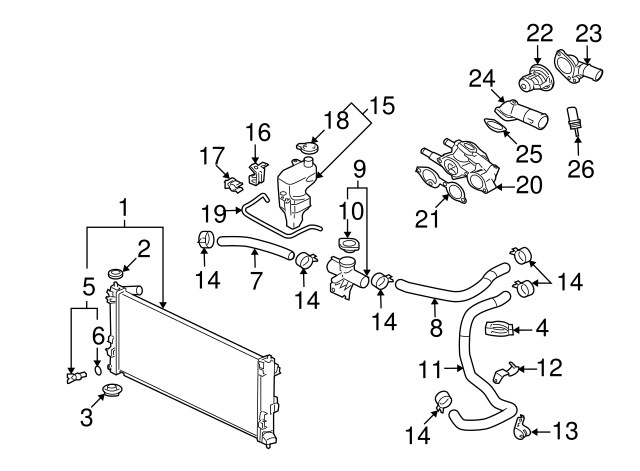 22
23
24
15
18
16
17
25
26
9
20
19
10
21
1
2
14
7
14
14
14
5
8
6
4
11
12
3
14
13