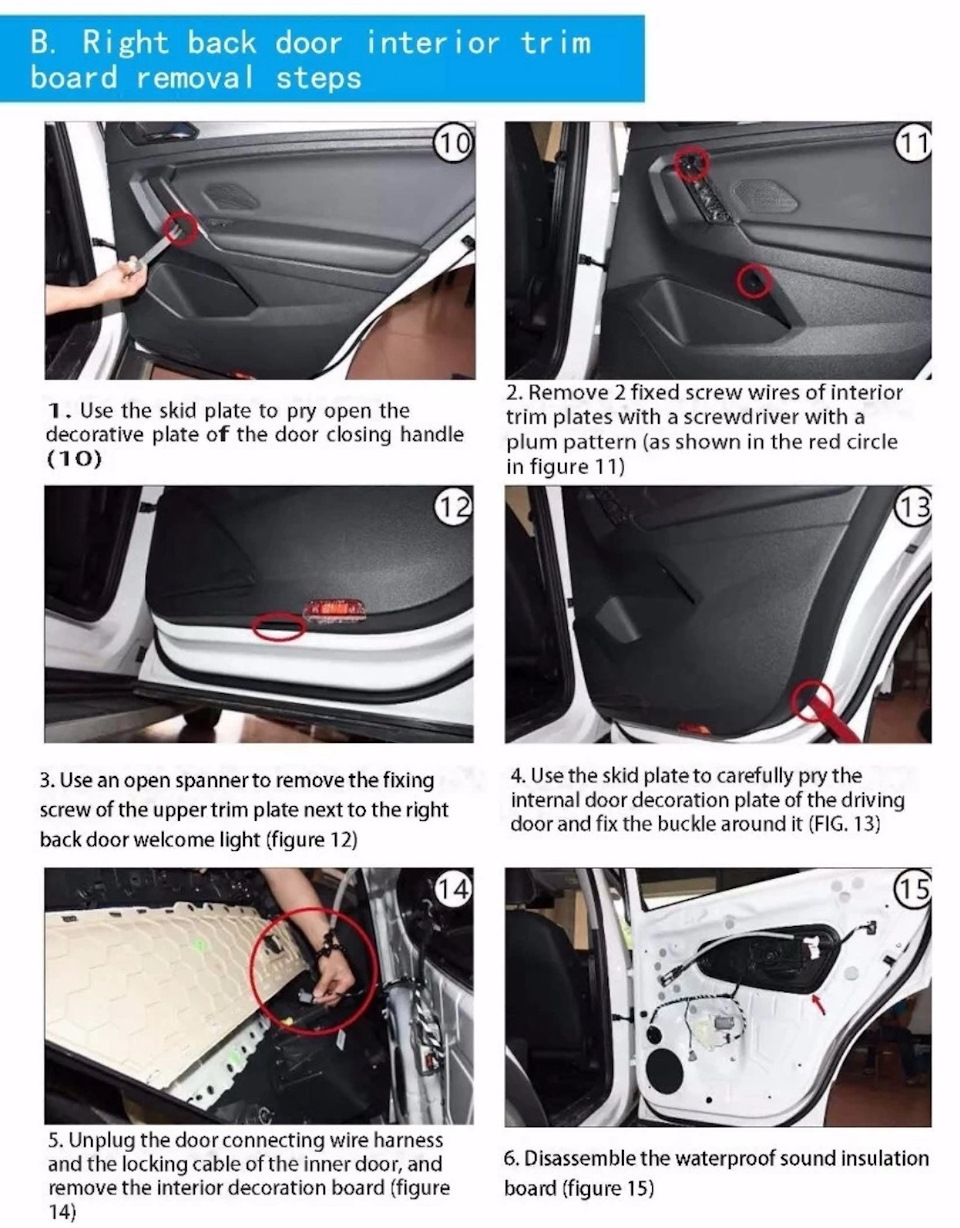 B. Right back door interior trim board removal steps

10

1. Use the skid plate to pry open the decorative plate of the door closing handle (10)

11

2. Remove 2 fixed screw wires of interior trim plates with a screwdriver with a plum pattern (as shown in the red circle in figure 11)

12

3. Use an open spanner to remove the fixing screw of the upper trim plate next to the right back door welcome light (figure 12)

13

4. Use the skid plate to carefully pry the internal door decoration plate of the driving door and fix the buckle around it (FIG. 13)

14

5. Unplug the door connecting wire harness and the locking cable of the inner door, and remove the interior decoration board (figure 14)

15

6. Disassemble the waterproof sound insulation board (figure 15)