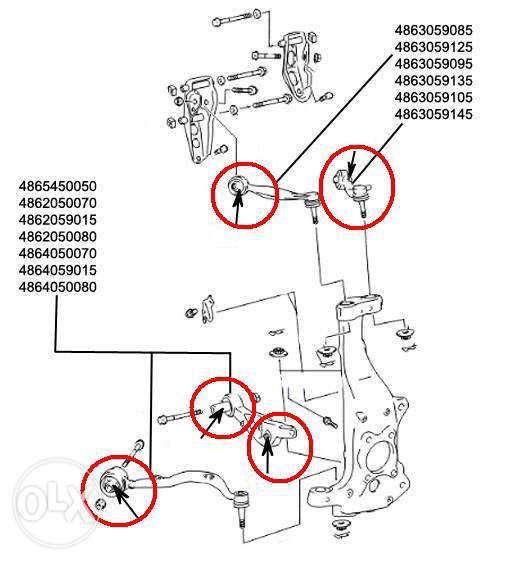 4863059085
4863059125
4863059095
4863059135
4863059105
4863059145

4865450050
4862050070
4862059015
4862050080
4864050070
4864059015
4864050080

OLX