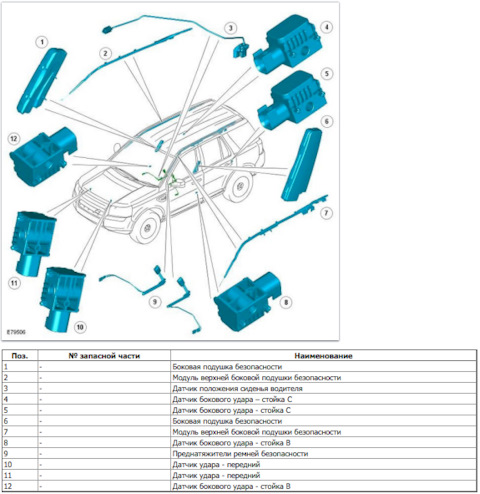 1
2
3
4
5
6
12
7
11
9
8
10
E79506

| Поз. | № запасной части | Наименование |
|---|---|---|
| 1 | - | Боковая подушка безопасности |
| 2 | - | Модуль верхней боковой подушки безопасности |
| 3 | - | Датчик положения сиденья водителя |
| 4 | - | Датчик бокового удара – стойка C |
| 5 | - | Датчик бокового удара - стойка C |
| 6 | - | Боковая подушка безопасности |
| 7 | - | Модуль верхней боковой подушки безопасности |
| 8 | - | Датчик бокового удара - стойка B |
| 9 | - | Преднатяжители ремней безопасности |
| 10 | - | Датчик удара - передний |
| 11 | - | Датчик удара - передний |
| 12 | - | Датчик бокового удара - стойка B |