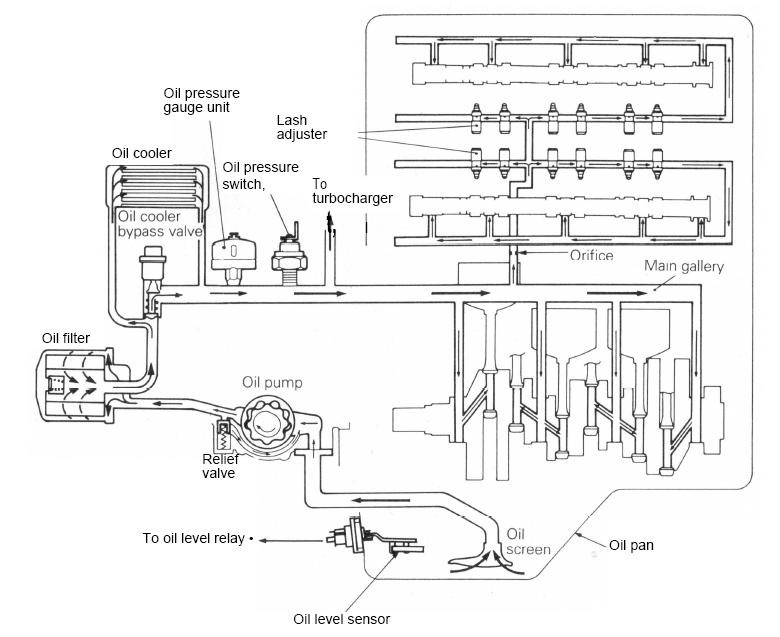 Oil pressure gauge unit

Lash adjuster

Oil cooler

Oil pressure switch,

To turbocharger

Oil cooler bypass valve

Orifice

Main gallery

Oil filter

Oil pump

Relief valve

To oil level relay •

Oil screen

Oil pan

Oil level sensor